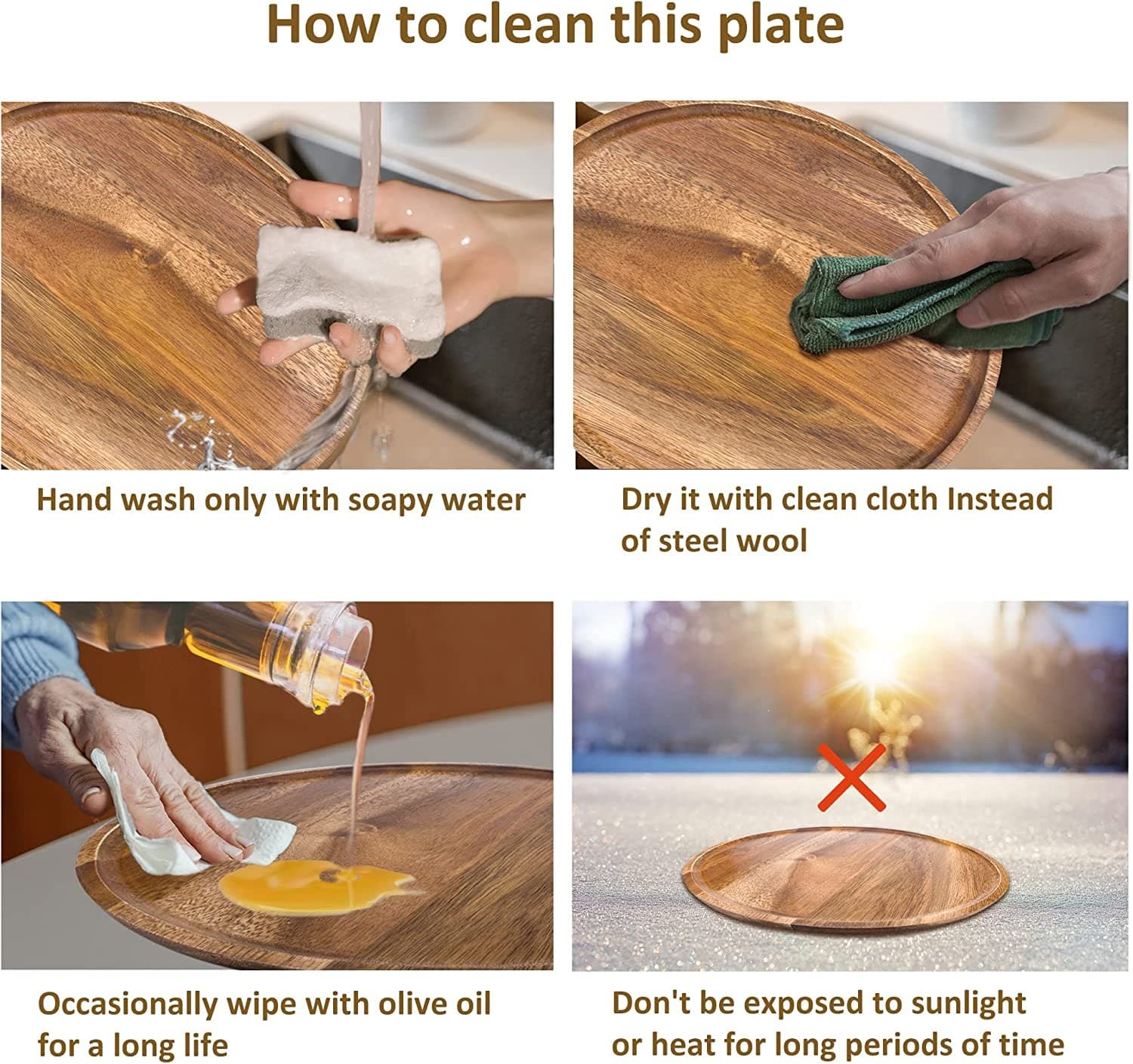 How to clean this plate

Hand wash only with soapy water

Dry it with clean cloth Instead of steel wool

Occasionally wipe with olive oil for a long life

Don't be exposed to sunlight or heat for long periods of time